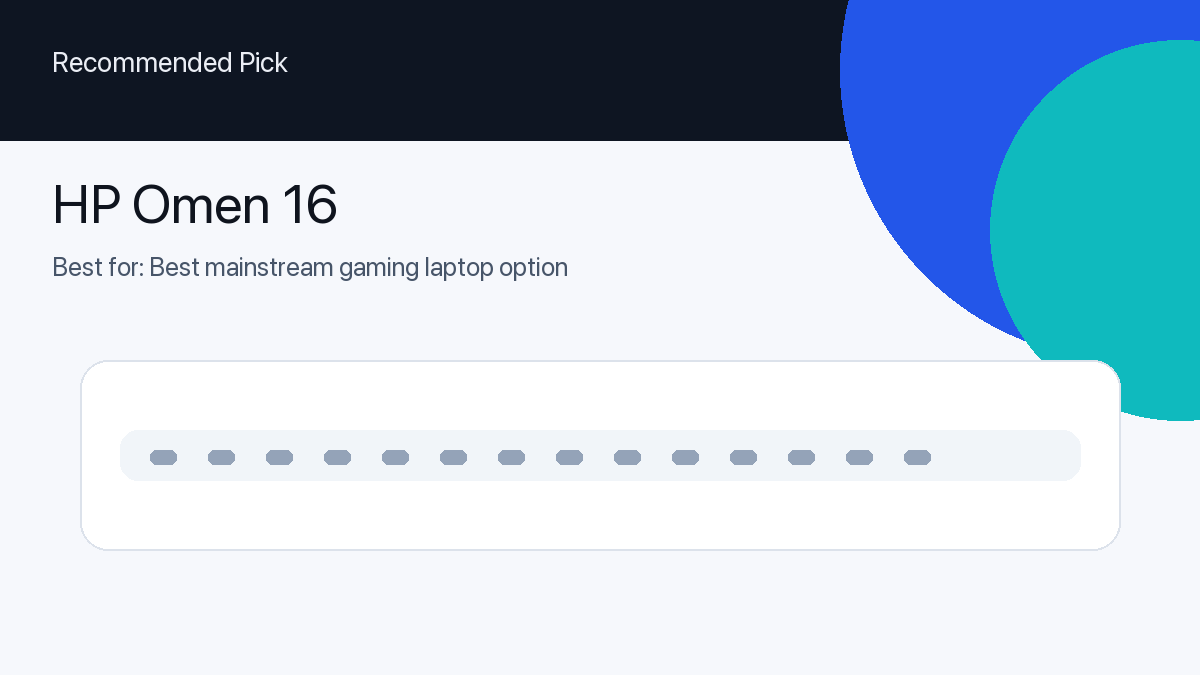 Recommended Pick

HP Omen 16

Best for: Best mainstream gaming laptop option